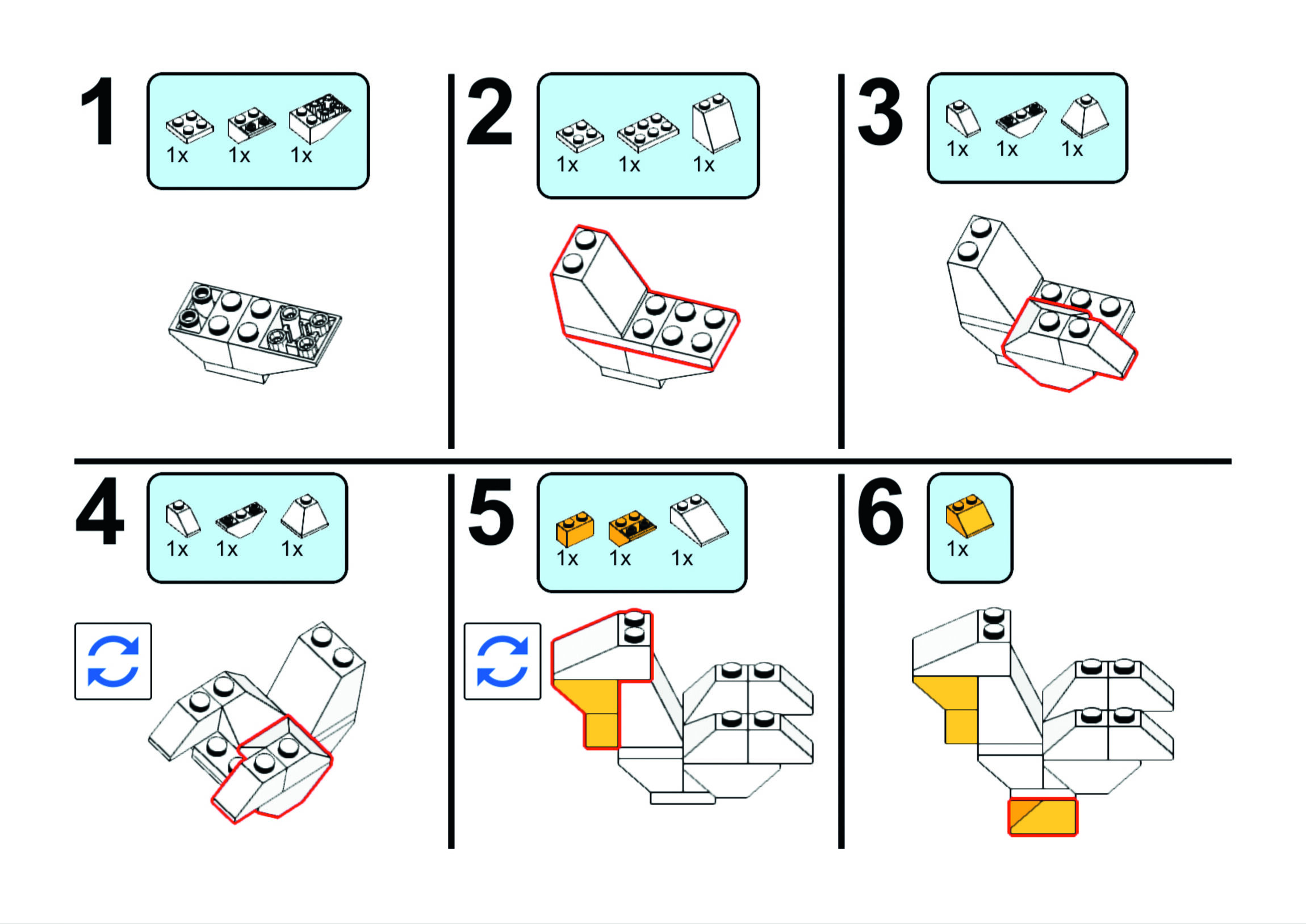 1
1x 1x 1x

2
1x 1x 1x

3
1x 1x 1x

4
1x 1x 1x

5
1x 1x 1x

6
1x